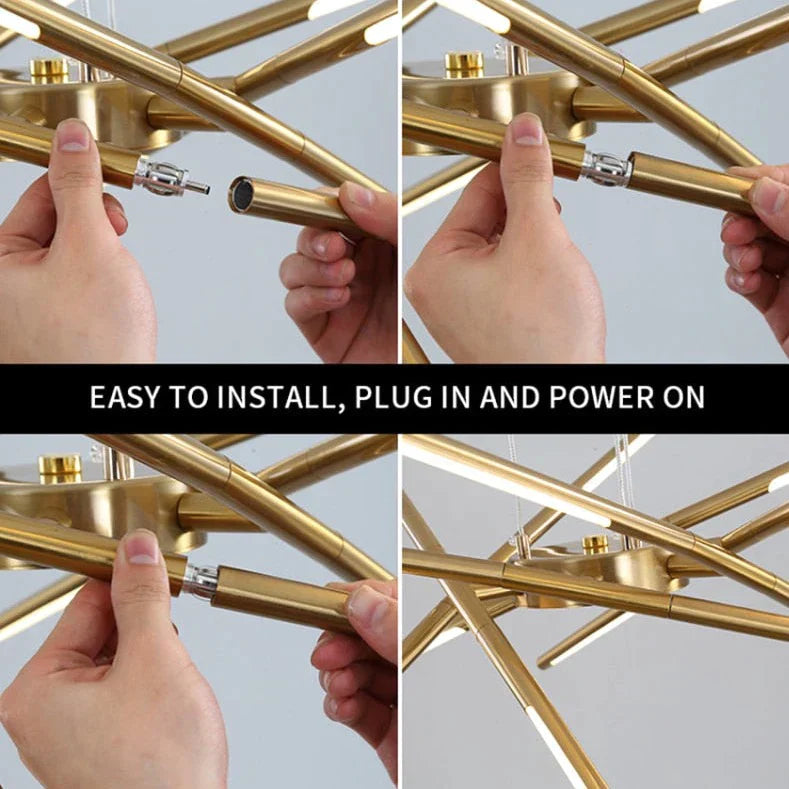 EASY TO INSTALL, PLUG IN AND POWER ON